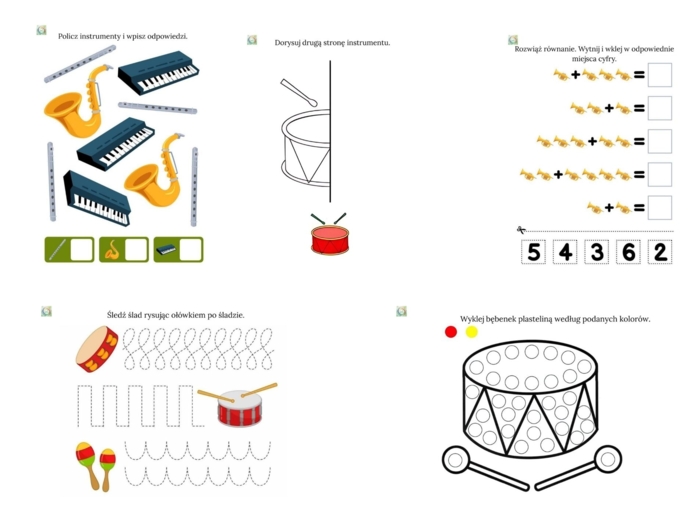 Policz instrumenty i wpisz odpowiedzi.

Dorysuj drugą stronę instrumentu.

Rozwiąż równanie. Wytnij i wklej w odpowiednie miejsca cyfry.

+ =

+ =

+ =

+ =

+ =

5 4 3 6 2

Śledź ślad rysując ołówkiem po śladzie.

Wyklej bębenek plasteliną według podanych kolorów.