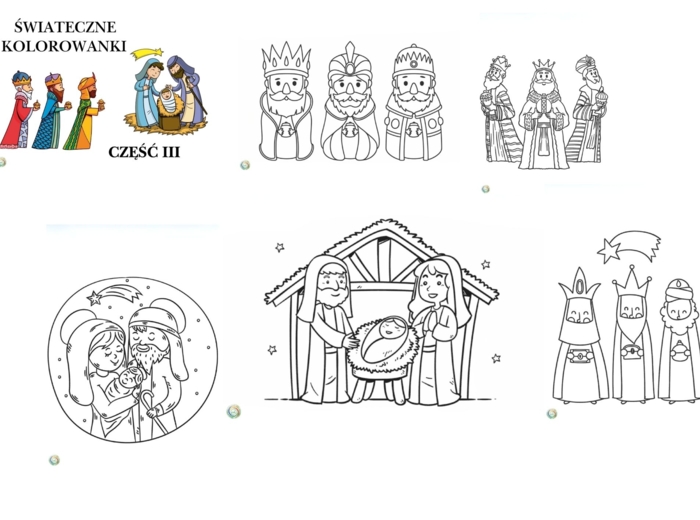 ŚWIATECZNE
KOLOROWANKI

CZĘŚĆ III