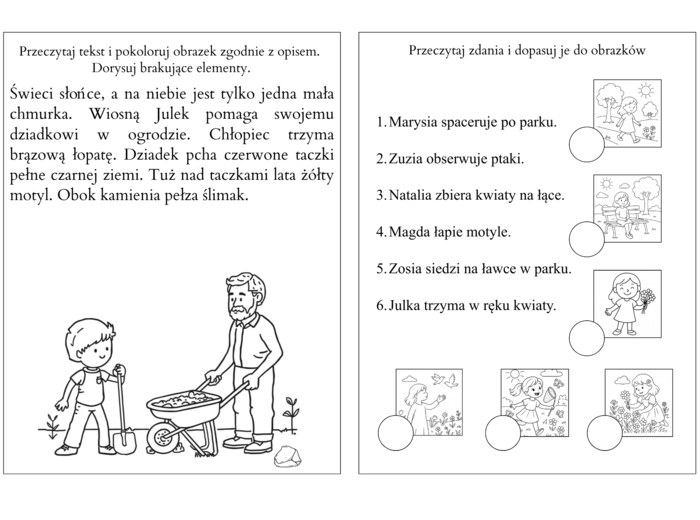 Przeczytaj tekst i pokoloruj obrazek zgodnie z opisem.
Dorysuj brakujące elementy.

Świeci słońce, a na niebie jest tylko jedna mała chmurka. Wiosną Julek pomaga swojemu dziadkowi w ogrodzie. Chłopiec trzyma brązową łopatę. Dziadek pcha czerwone taczki pełne czarnej ziemi. Tuż nad taczkami lata żółty motyl. Obok kamienia pełza ślimak.

Przeczytaj zdania i dopasuj je do obrazków

1. Marysia spaceruje po parku.

2. Zuzia obserwuje ptaki.

3. Natalia zbiera kwiaty na łące.

4. Magda łapie motyle.

5. Zosia siedzi na ławce w parku.

6. Julka trzyma w ręku kwiaty.