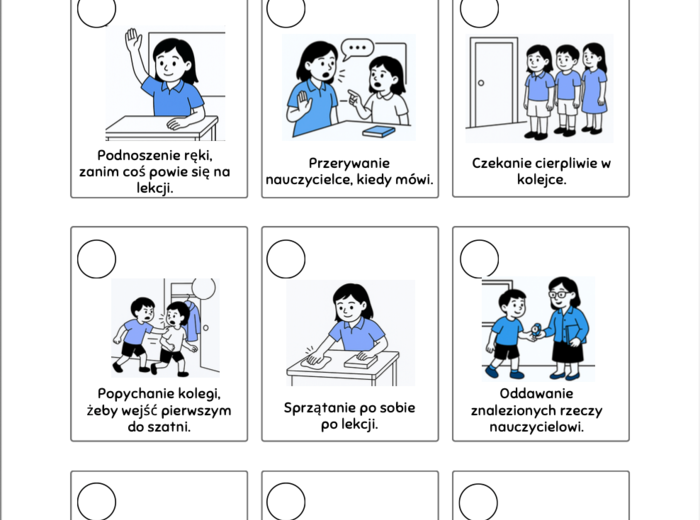 Podnoszenie ręki, zanim coś powie się na lekcji.

Przerywanie nauczycielce, kiedy mówi.

Czekanie cierpliwie w kolejce.

Popychanie kolegi, żeby wejść pierwszym do szatni.

Sprzątanie po sobie po lekcji.

Oddawanie znalezionych rzeczy nauczycielowi.