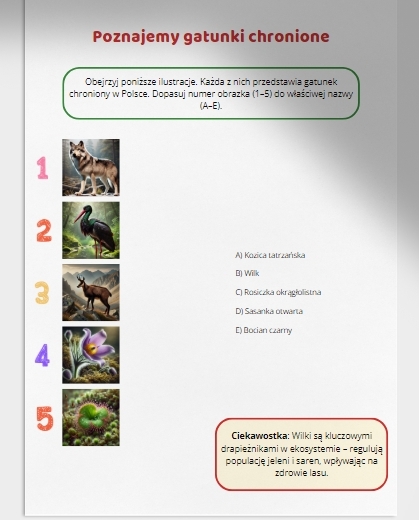 Poznajemy gatunki chronione

Obejrzyj poniższe ilustracje. Każda z nich przedstawia gatunek chroniony w Polsce. Dopasuj numer obrazka (1–5) do właściwej nazwy (A–E).

1

2

3

4

5

A) Kozica tatrzańska

B) Wilk

C) Rosiczka okrągłolistna

D) Sasanka otwarta

E) Bocian czarny

**Ciekawostka**: Wilki są kluczowymi drapieżnikami w ekosystemie – regulują populację jeleni i saren, wpływając na zdrowie lasu.