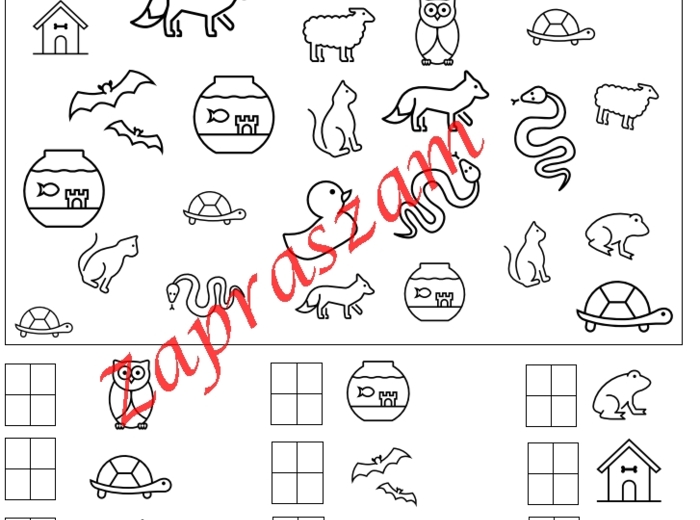 Zapraszam