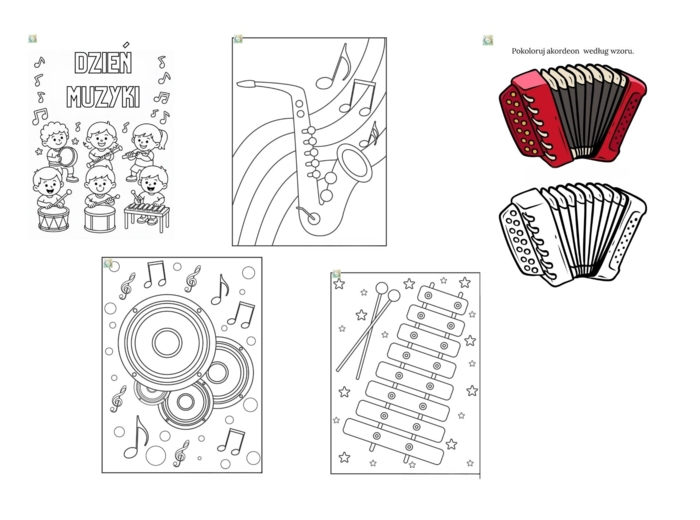 DZIEŃ MUZYKI

Pokoloruj akordeon według wzoru.