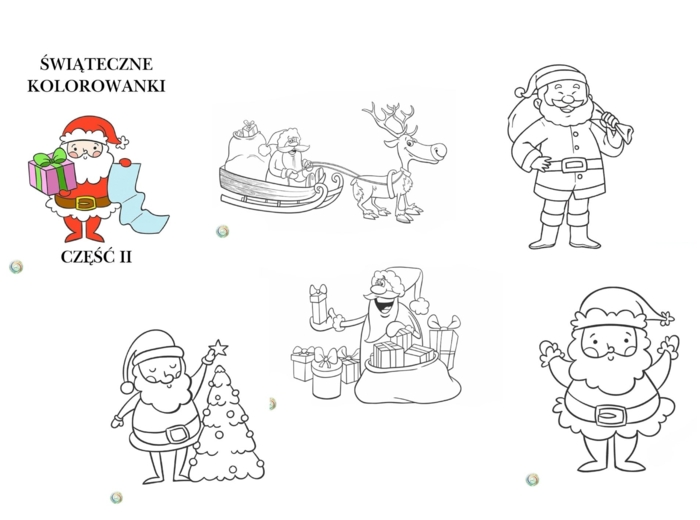 ŚWIĄTECZNE KOLOROWANKI

CZĘŚĆ II