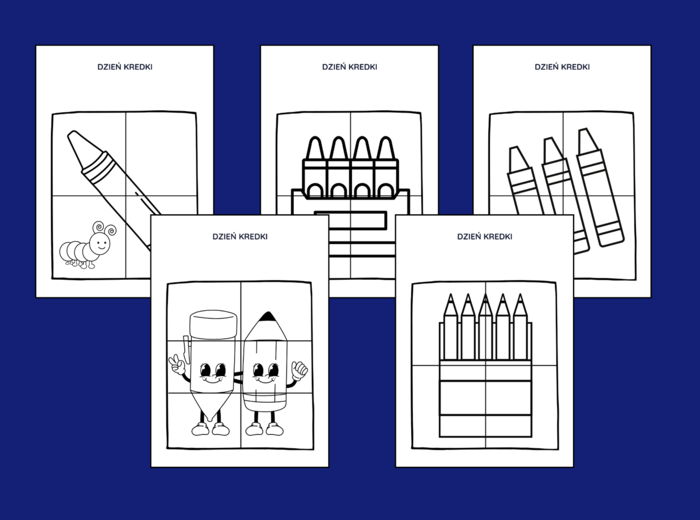 DZIEŃ KREDKI

DZIEŃ KREDKI

DZIEŃ KREDKI

DZIEŃ KREDKI

DZIEŃ KREDKI