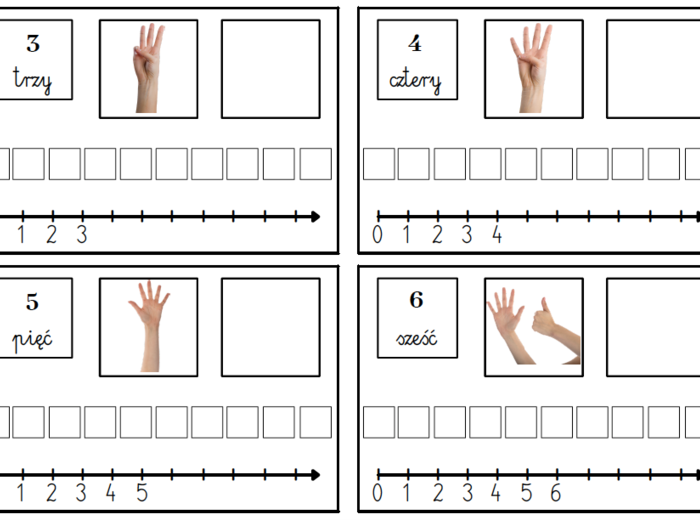 3
trzy

1 2 3

4
cztery

0 1 2 3 4

5
pięć

1 2 3 4 5

6
sześć

0 1 2 3 4 5 6