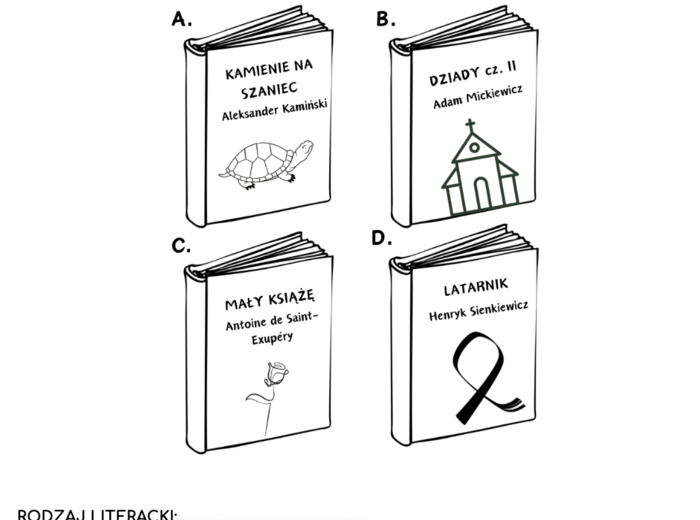 A.

KAMIENIE NA SZANIEC
Aleksander Kamiński

B.

DZIADY cz. II
Adam Mickiewicz

C.

MAŁY KSIĄŻĘ
Antoine de Saint-Exupéry

D.

LATARNIK
Henryk Sienkiewicz

RODZAJ LITERACKI: