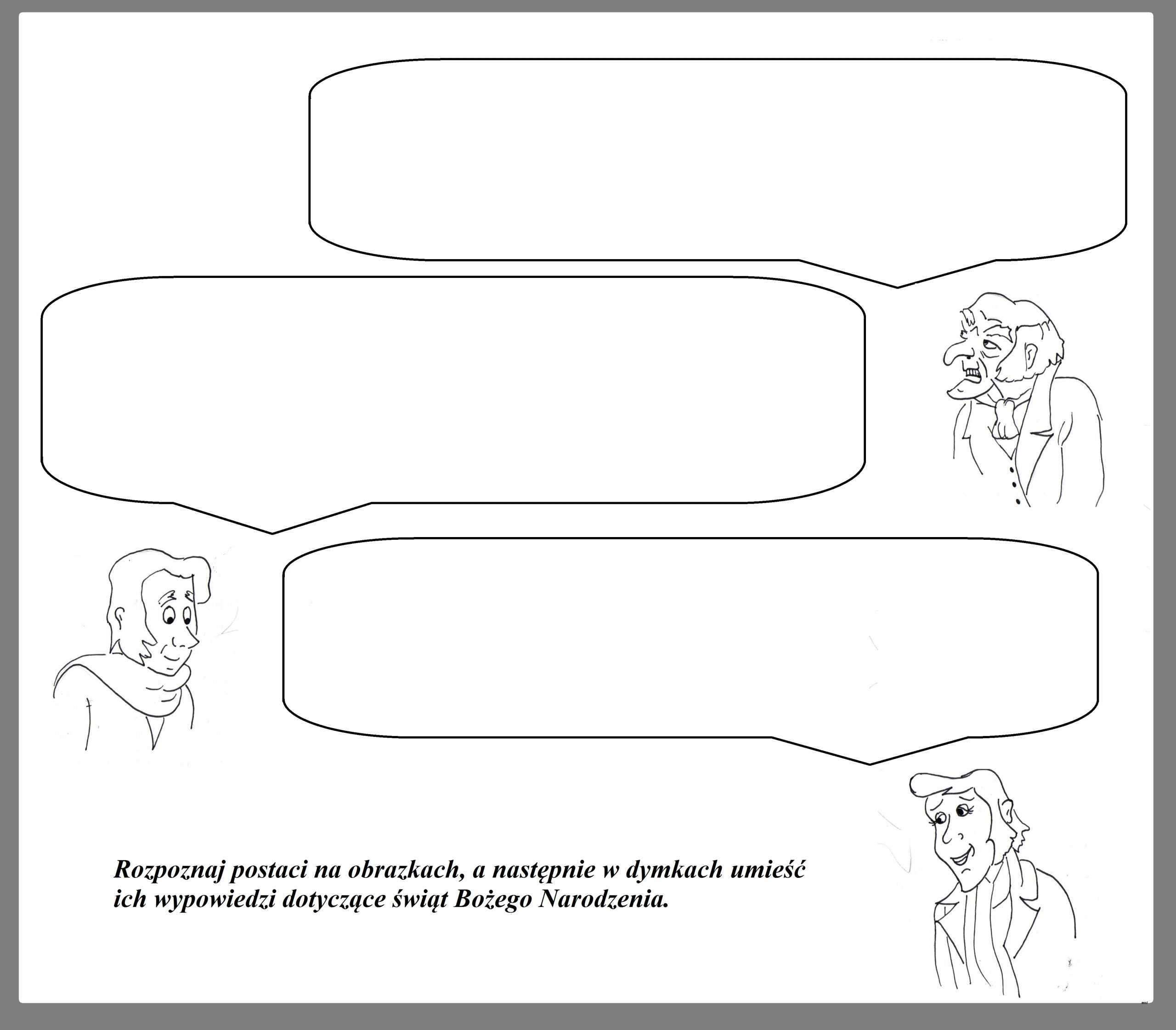 Rozpoznaj postaci na obrazkach, a następnie w dymkach umieść ich wypowiedzi dotyczące świąt Bożego Narodzenia.