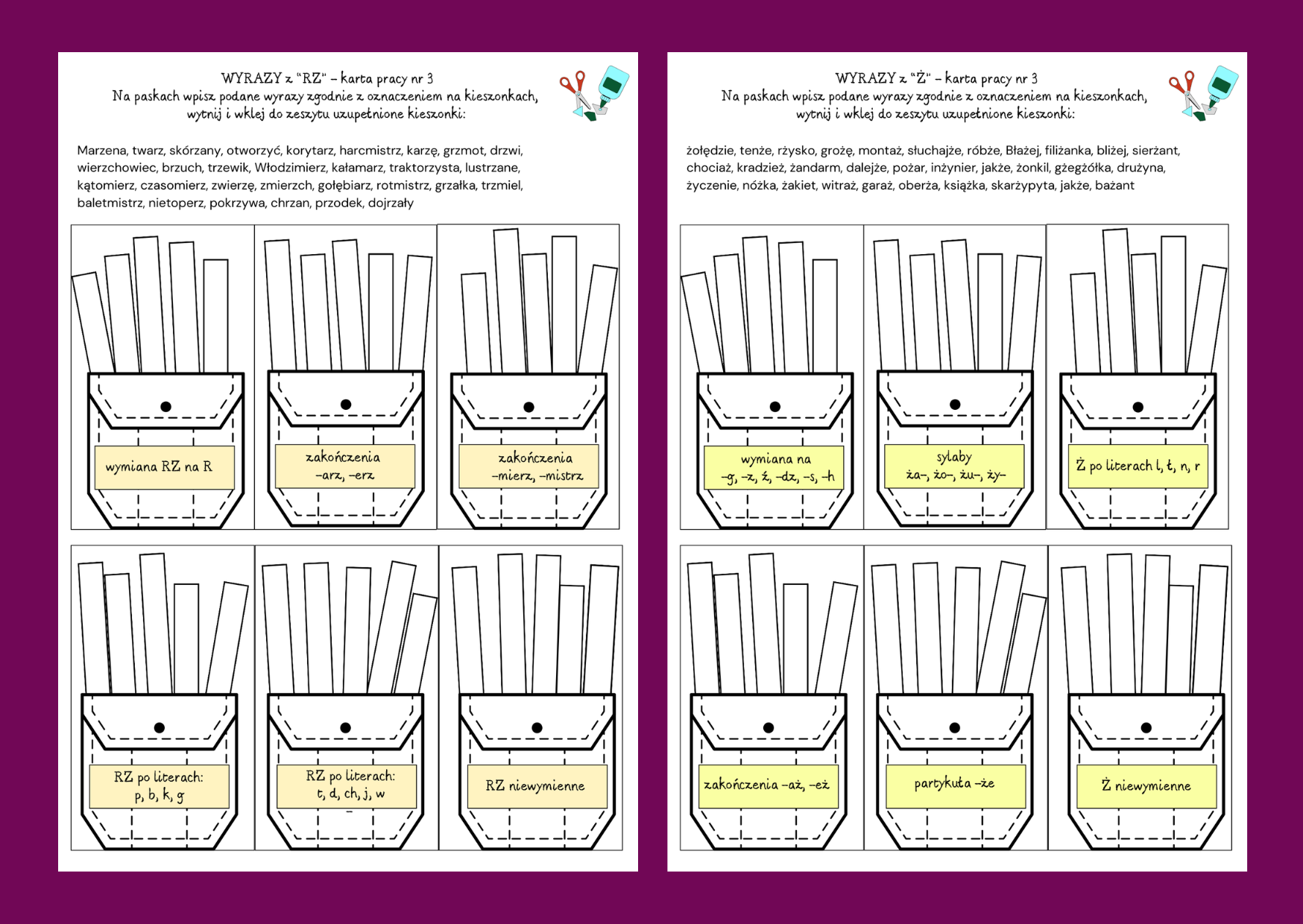 WYRAZY z "RZ" – karta pracy nr 3
Na paskach wpisz podane wyrazy zgodnie z oznaczeniem na kieszonkach, wytnij i wklej do zeszytu uzupełnione kieszonki:

Marzena, twarz, skórzany, otworzyć, korytarz, harcmistrz, karzę, grzmot, drzwi, wierzchowiec, brzuch, trzewik, Włodzimierz, kałamarz, traktorzysta, lustrzane, kątomierz, czasomierz, zwierzę, zmierzch, gołębiarz, rotmistrz, grzałka, trzmiel, baletmistrz, nietoperz, pokrzywa, chrzan, przodek, dojrzały

wymiana RZ na R

zakończenia -arz, -erz

zakończenia -mierz, -mistrz

RZ po literach: p, b, k, g

RZ po literach: t, d, ch, j, w

RZ niewymienne

WYRAZY z "Ż" – karta pracy nr 3
Na paskach wpisz podane wyrazy zgodnie z oznaczeniem na kieszonkach, wytnij i wklej do zeszytu uzupełnione kieszonki:

żołędzie, tenże, rżysko, grożę, montaż, słuchajże, róbże, Błażej, filiżanka, bliżej, sierżant, chociaż, kradzież, żandarm, dalejże, pożar, inżynier, jakże, żonkil, gżegżółka, drużyna, życzenie, nóżka, żakiet, witraż, garaż, oberża, książka, skarżypyta, jakże, bażant

wymiana na -g, -z, ź, -dz, -s, -h

sylaby ża-, żo-, żu-, ży-

Ż po literach l, ł, n, r

zakończenia -aż, -eż

partykuła -że

Ż niewymienne