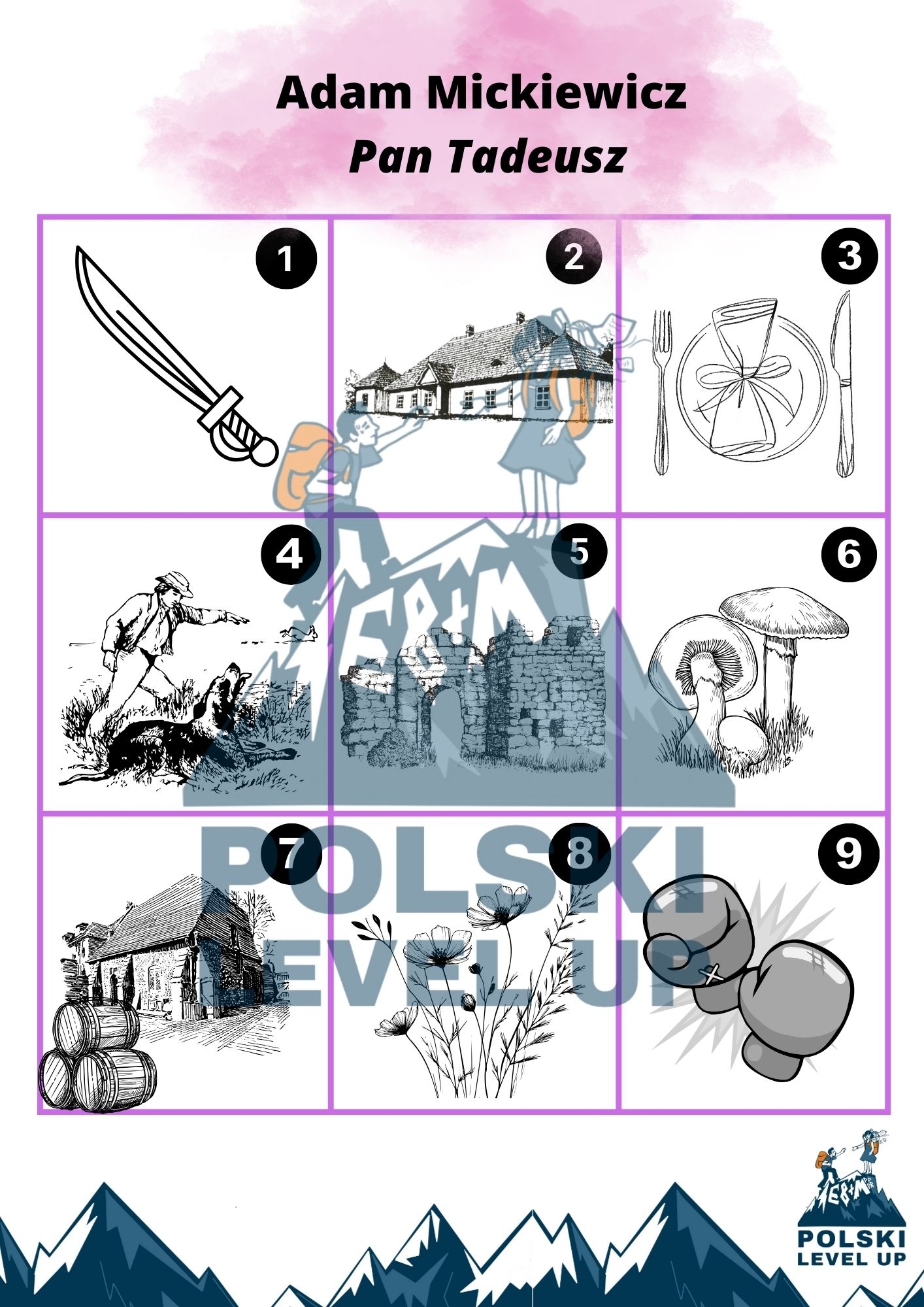 Adam Mickiewicz
Pan Tadeusz

1
2
3
4
5
6
7
8
9

EB+M
POLSKI
LEVEL UP

EB+M
POLSKI
LEVEL UP