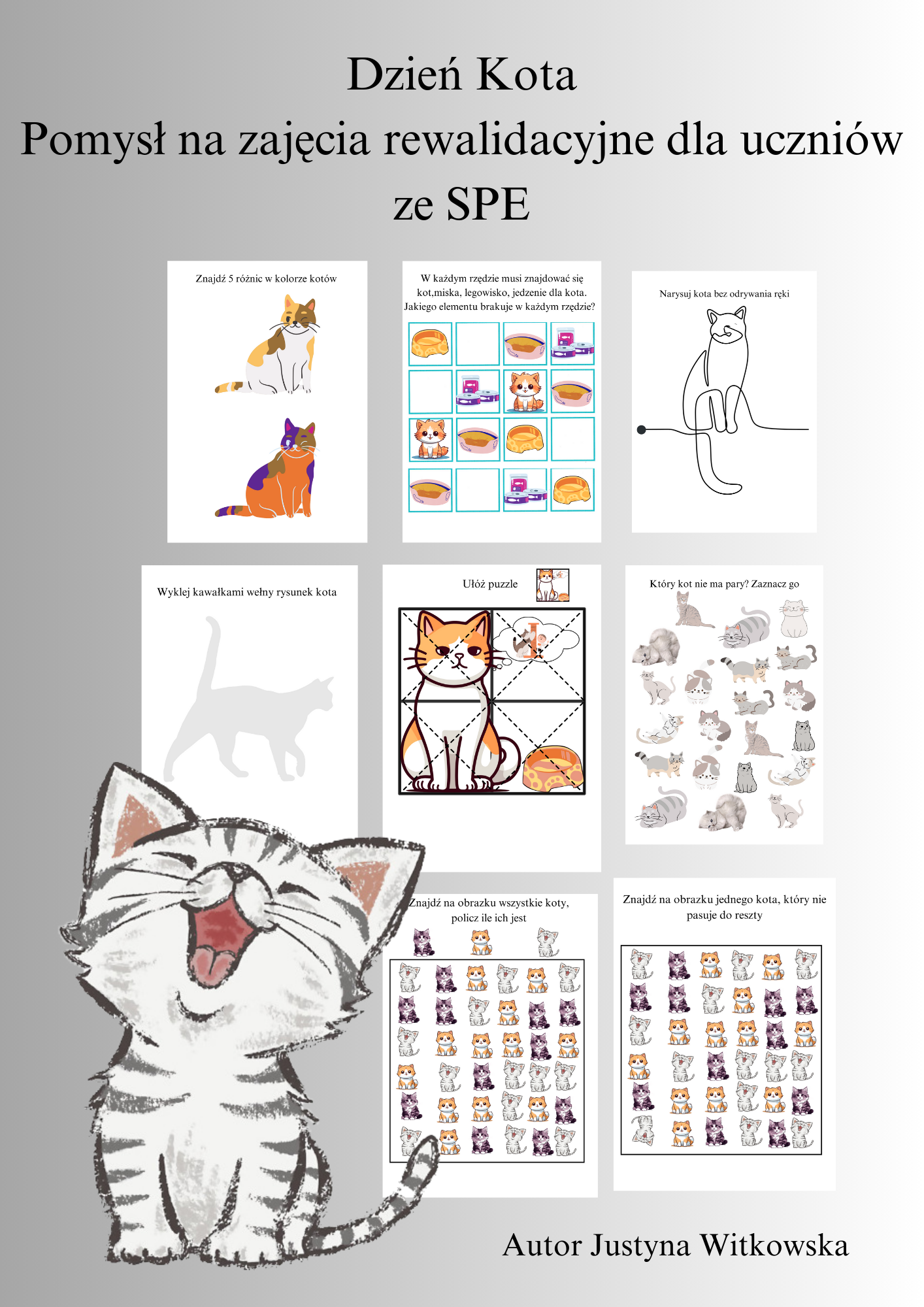 Dzień Kota
Pomysł na zajęcia rewalidacyjne dla uczniów ze SPE

Znajdź 5 różnic w kolorze kotów

W każdym rzędzie musi znajdować się kot,miska, legowisko, jedzenie dla kota. Jakiego elementu brakuje w każdym rzędzie?

Narysuj kota bez odrywania ręki

Wyklej kawałkami wełny rysunek kota

Ułóż puzzle

Który kot nie ma pary? Zaznacz go

Znajdź na obrazku wszystkie koty, policz ile ich jest

Znajdź na obrazku jednego kota, który nie pasuje do reszty

Autor Justyna Witkowska