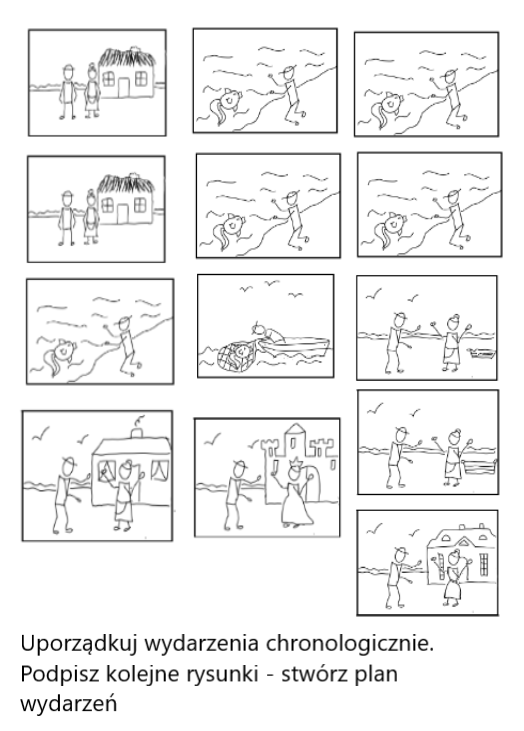 Uporządkuj wydarzenia chronologicznie. Podpisz kolejne rysunki - stwórz plan wydarzeń