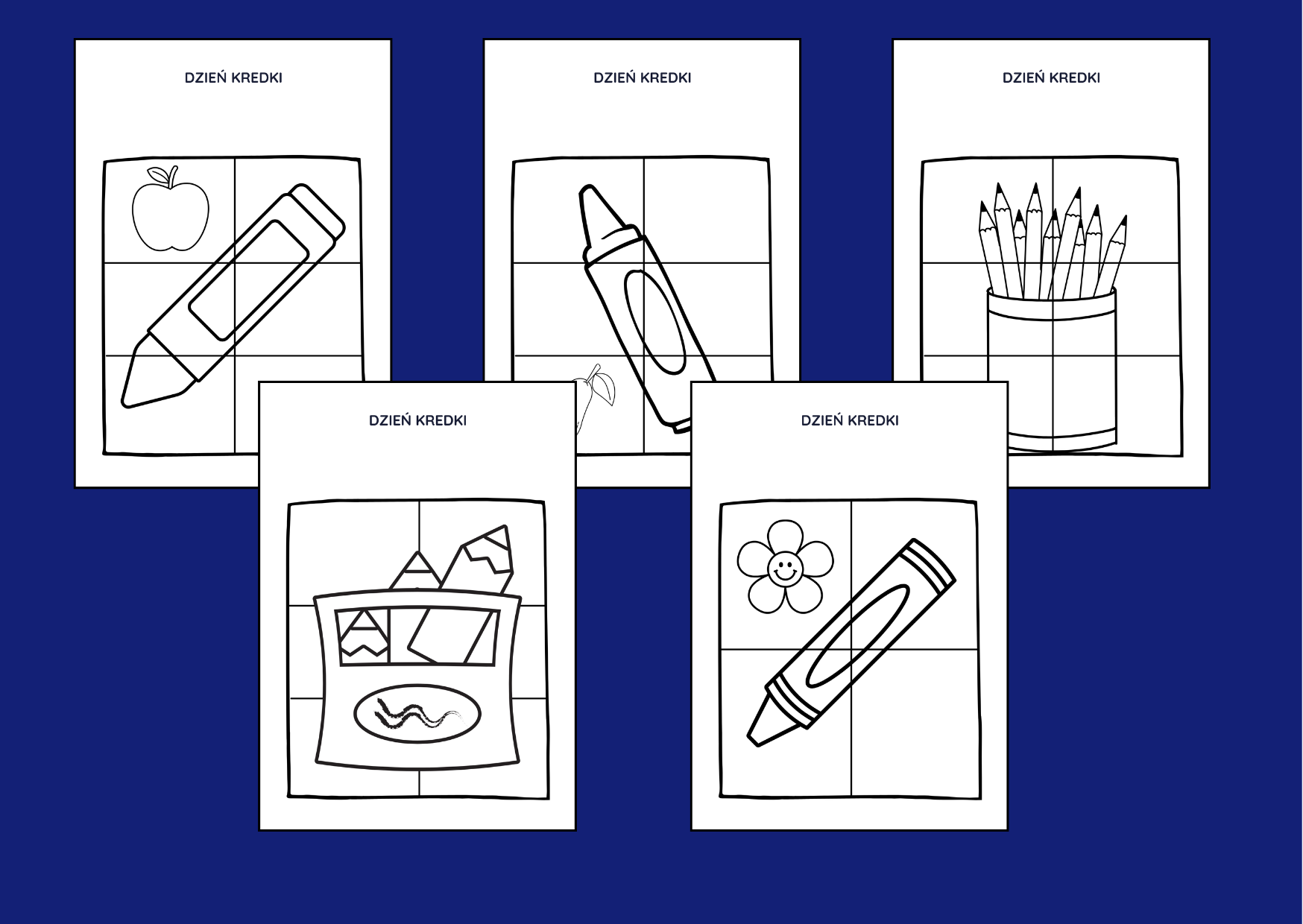 DZIEŃ KREDKI

DZIEŃ KREDKI

DZIEŃ KREDKI

DZIEŃ KREDKI

DZIEŃ KREDKI