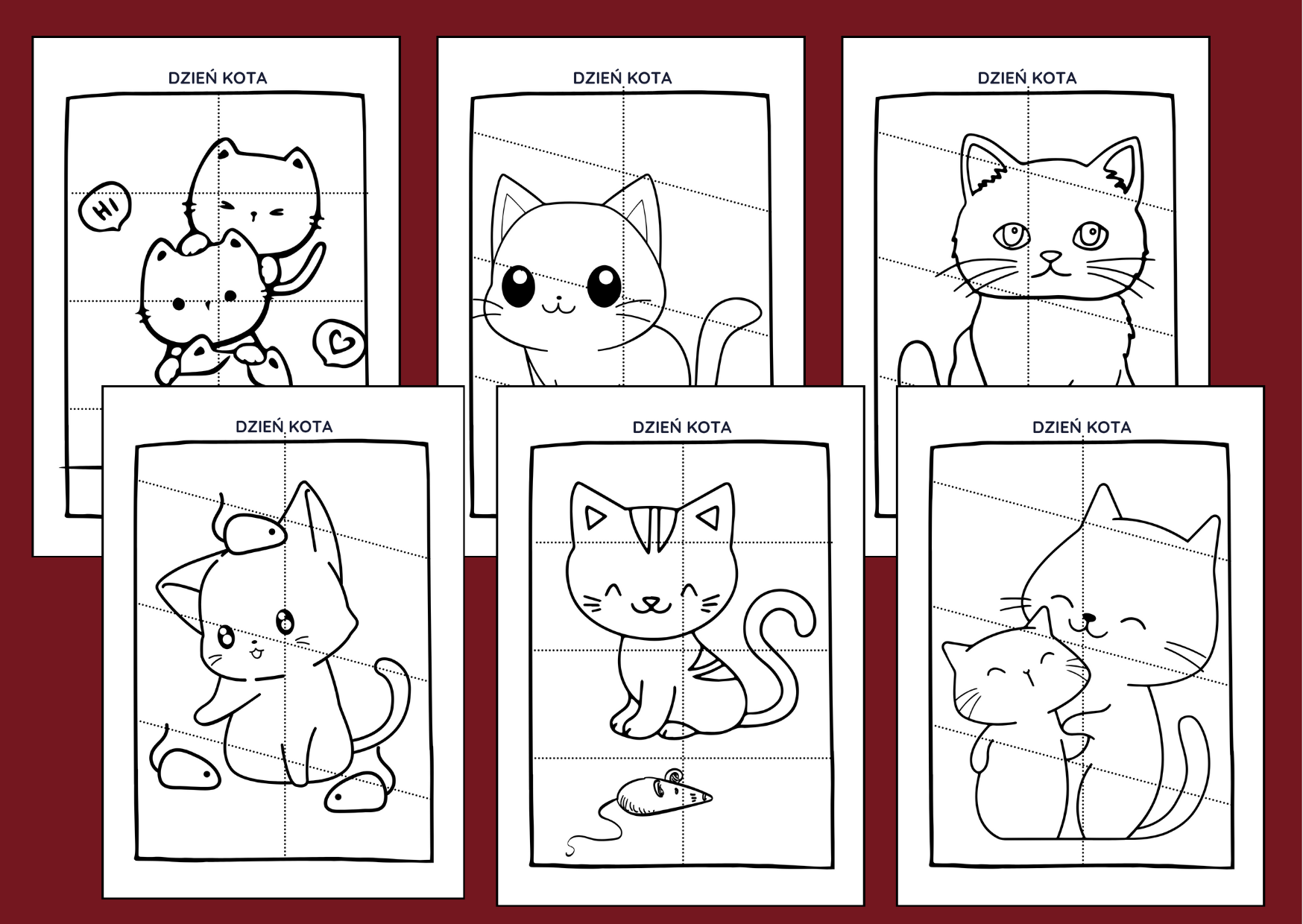 DZIEŃ KOTA

HI

DZIEŃ KOTA

DZIEŃ KOTA

DZIEŃ KOTA

DZIEŃ KOTA

DZIEŃ KOTA