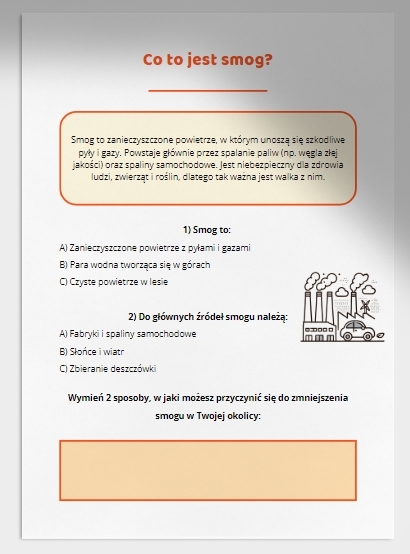 Co to jest smog?

Smog to zanieczyszczone powietrze, w którym unoszą się szkodliwe pyły i gazy. Powstaje głównie przez spalanie paliw (np. węgla złej jakości) oraz spaliny samochodowe. Jest niebezpieczny dla zdrowia ludzi, zwierząt i roślin, dlatego tak ważna jest walka z nim.

1) Smog to:

A) Zanieczyszczone powietrze z pyłami i gazami

B) Para wodna tworząca się w górach

C) Czyste powietrze w lesie

2) Do głównych źródeł smogu należą:

A) Fabryki i spaliny samochodowe

B) Słońce i wiatr

C) Zbieranie deszczówki

Wymień 2 sposoby, w jaki możesz przyczynić się do zmniejszenia smogu w Twojej okolicy: