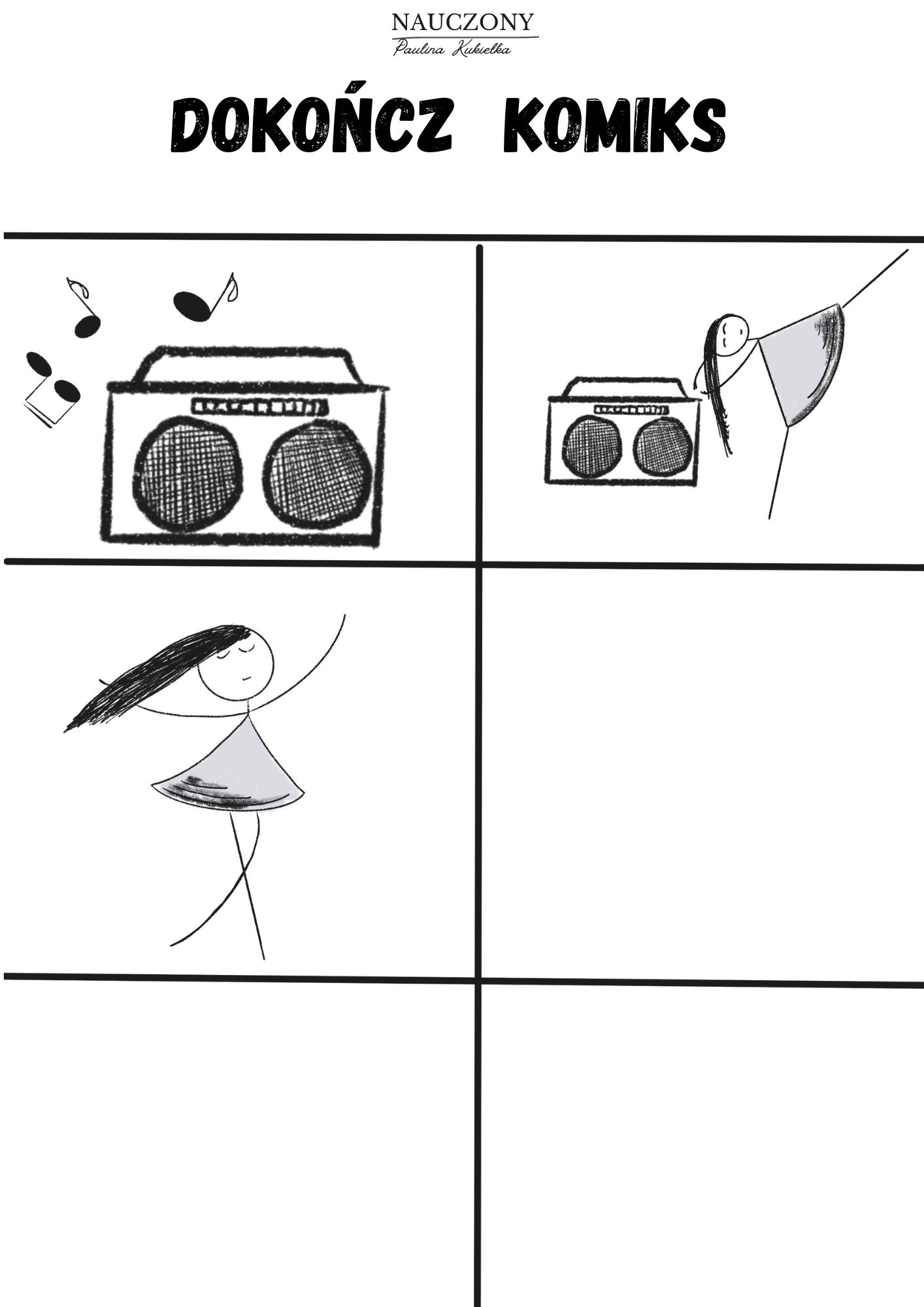 NAUCZONY
Paulina Kukiełka

DOKOŃCZ KOMIKS