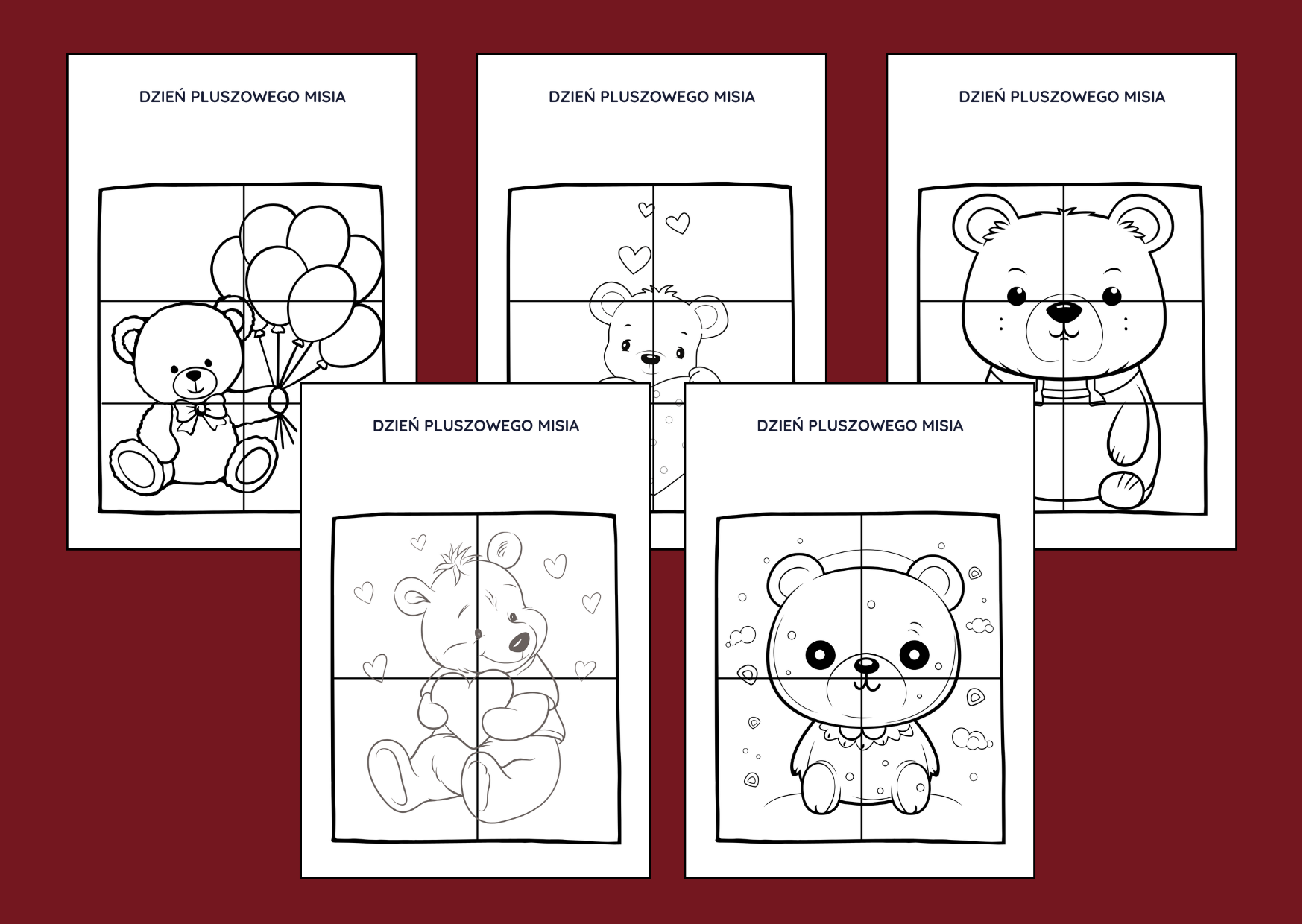 DZIEŃ PLUSZOWEGO MISIA

DZIEŃ PLUSZOWEGO MISIA

DZIEŃ PLUSZOWEGO MISIA

DZIEŃ PLUSZOWEGO MISIA

DZIEŃ PLUSZOWEGO MISIA