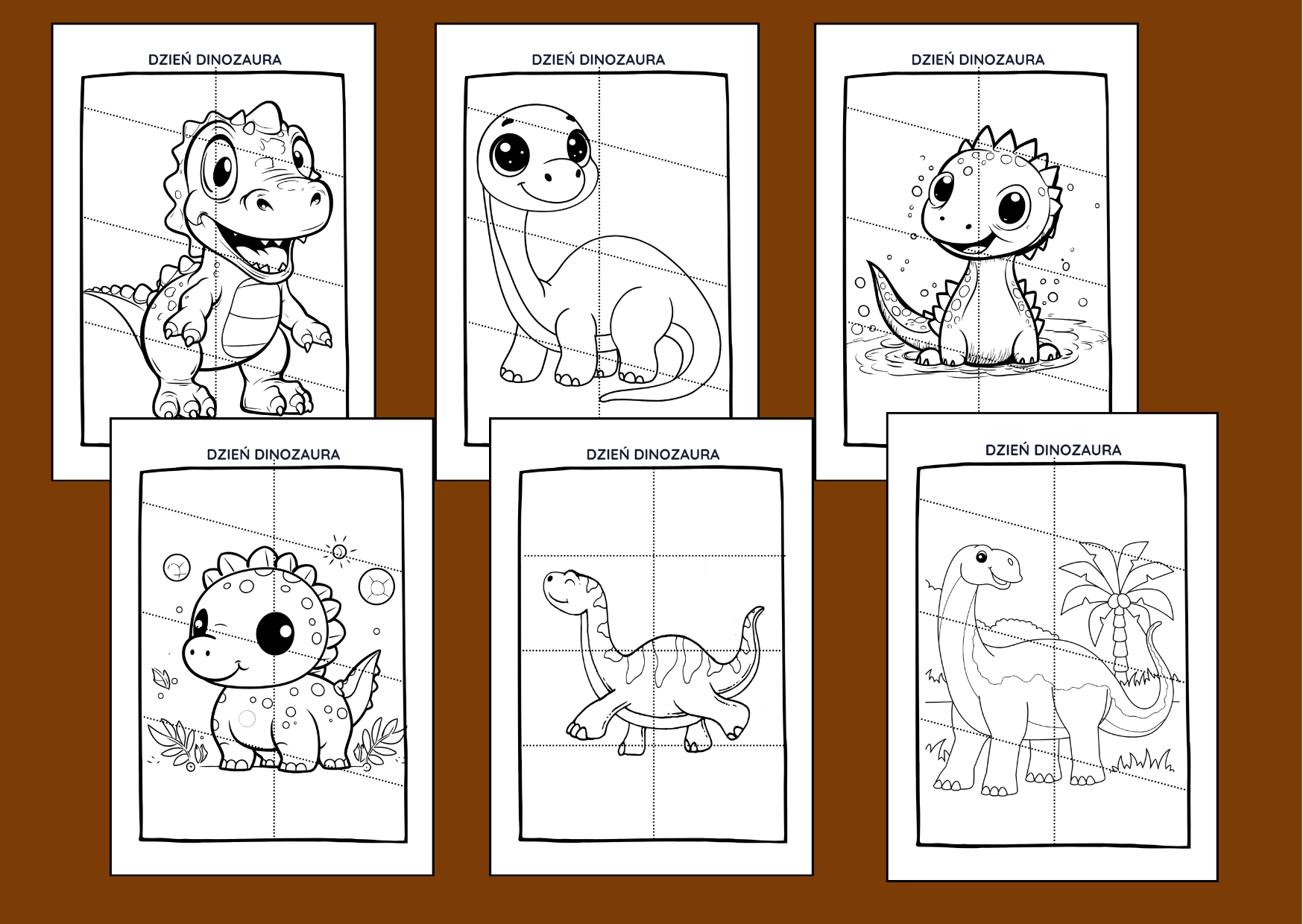 DZIEŃ DINOZAURA

DZIEŃ DINOZAURA

DZIEŃ DINOZAURA

DZIEŃ DINOZAURA

DZIEŃ DINOZAURA

DZIEŃ DINOZAURA