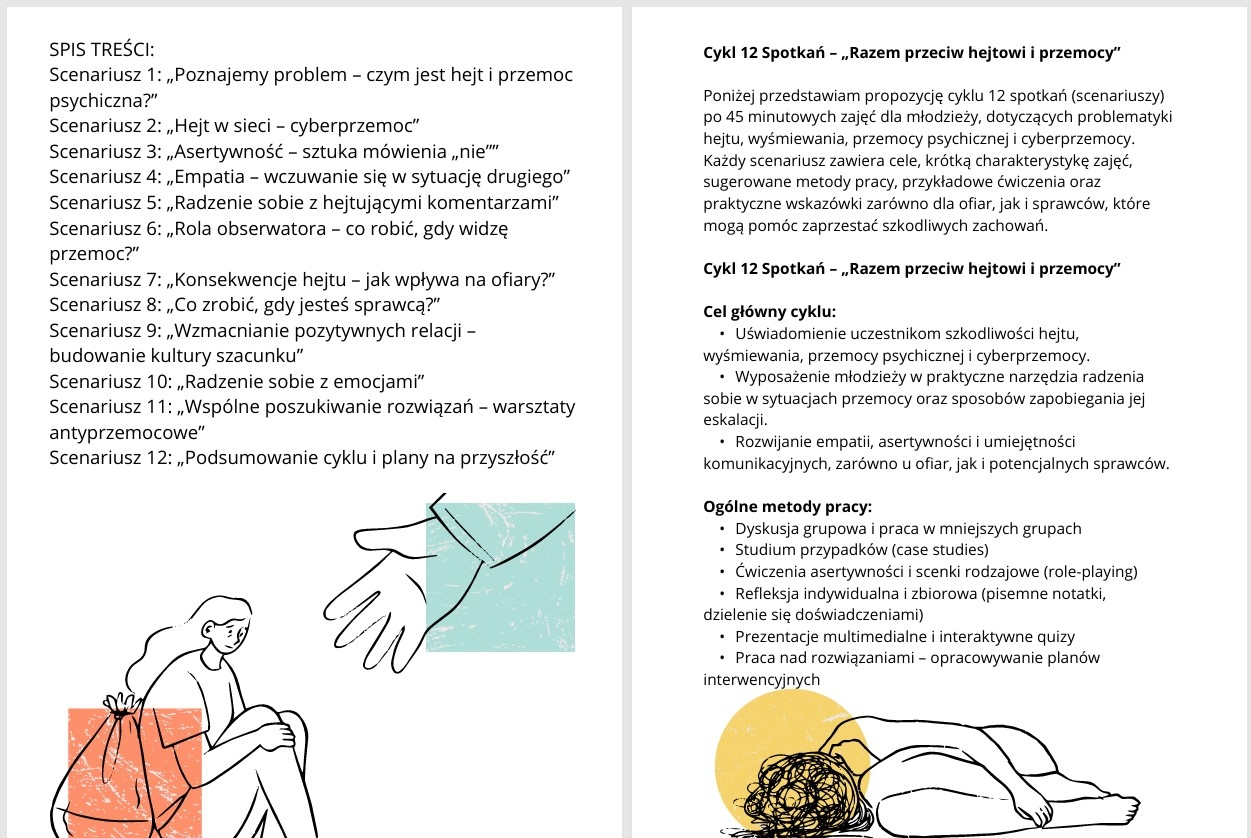 SPIS TREŚCI:
Scenariusz 1: „Poznajemy problem – czym jest hejt i przemoc psychiczna?”
Scenariusz 2: „Hejt w sieci – cyberprzemoc”
Scenariusz 3: „Asertywność – sztuka mówienia „nie””
Scenariusz 4: „Empatia – wczuwanie się w sytuację drugiego”
Scenariusz 5: „Radzenie sobie z hejtującymi komentarzami”
Scenariusz 6: „Rola obserwatora – co robić, gdy widzę przemoc?”
Scenariusz 7: „Konsekwencje hejtu – jak wpływa na ofiary?”
Scenariusz 8: „Co zrobić, gdy jesteś sprawcą?”
Scenariusz 9: „Wzmacnianie pozytywnych relacji – budowanie kultury szacunku”
Scenariusz 10: „Radzenie sobie z emocjami”
Scenariusz 11: „Wspólne poszukiwanie rozwiązań – warsztaty antyprzemocowe”
Scenariusz 12: „Podsumowanie cyklu i plany na przyszłość”

**Cykl 12 Spotkań – „Razem przeciw hejtowi i przemocy”**

Poniżej przedstawiam propozycję cyklu 12 spotkań (scenariuszy) po 45 minutowych zajęć dla młodzieży, dotyczących problematyki hejtu, wyśmiewania, przemocy psychicznej i cyberprzemocy. Każdy scenariusz zawiera cele, krótką charakterystykę zajęć, sugerowane metody pracy, przykładowe ćwiczenia oraz praktyczne wskazówki zarówno dla ofiar, jak i sprawców, które mogą pomóc zaprzestać szkodliwych zachowań.

**Cykl 12 Spotkań – „Razem przeciw hejtowi i przemocy”**

**Cel główny cyklu:**
• Uświadomienie uczestnikom szkodliwości hejtu, wyśmiewania, przemocy psychicznej i cyberprzemocy.
• Wyposażenie młodzieży w praktyczne narzędzia radzenia sobie w sytuacjach przemocy oraz sposobów zapobiegania jej eskalacji.
• Rozwijanie empatii, asertywności i umiejętności komunikacyjnych, zarówno u ofiar, jak i potencjalnych sprawców.

**Ogólne metody pracy:**
• Dyskusja grupowa i praca w mniejszych grupach
• Studium przypadków (case studies)
• Ćwiczenia asertywności i scenki rodzajowe (role-playing)
• Refleksja indywidualna i zbiorowa (pisemne notatki, dzielenie się doświadczeniami)
• Prezentacje multimedialne i interaktywne quizy
• Praca nad rozwiązaniami – opracowywanie planów interwencyjnych