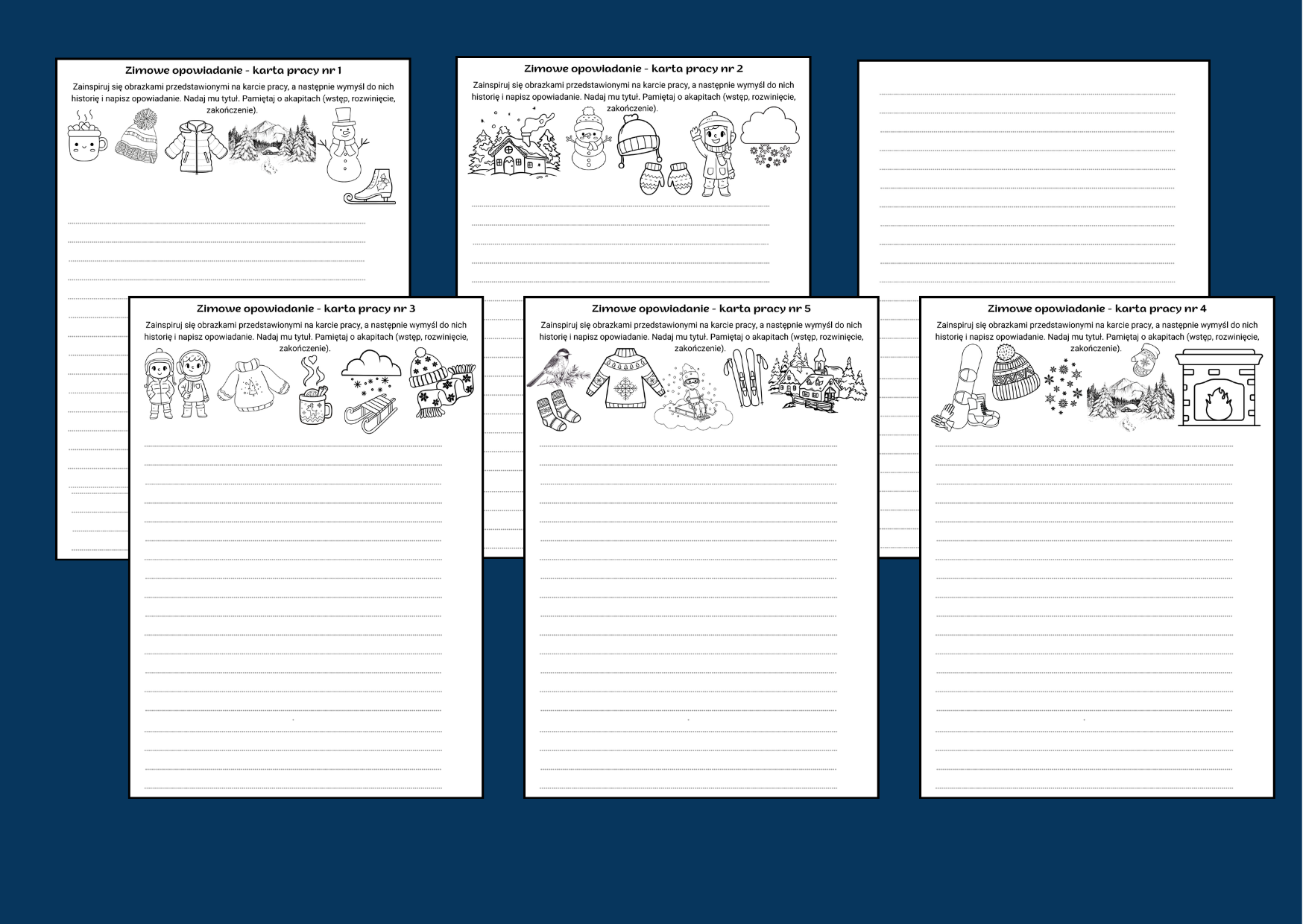 Zimowe opowiadanie - karta pracy nr 1

Zainspiruj się obrazkami przedstawionymi na karcie pracy, a następnie wymyśl do nich historię i napisz opowiadanie. Nadaj mu tytuł. Pamiętaj o akapitach (wstęp, rozwinięcie, zakończenie).

Zimowe opowiadanie - karta pracy nr 2

Zainspiruj się obrazkami przedstawionymi na karcie pracy, a następnie wymyśl do nich historię i napisz opowiadanie. Nadaj mu tytuł. Pamiętaj o akapitach (wstęp, rozwinięcie, zakończenie).

Zimowe opowiadanie - karta pracy nr 3

Zainspiruj się obrazkami przedstawionymi na karcie pracy, a następnie wymyśl do nich historię i napisz opowiadanie. Nadaj mu tytuł. Pamiętaj o akapitach (wstęp, rozwinięcie, zakończenie).

Zimowe opowiadanie - karta pracy nr 5

Zainspiruj się obrazkami przedstawionymi na karcie pracy, a następnie wymyśl do nich historię i napisz opowiadanie. Nadaj mu tytuł. Pamiętaj o akapitach (wstęp, rozwinięcie, zakończenie).

Zimowe opowiadanie - karta pracy nr 4

Zainspiruj się obrazkami przedstawionymi na karcie pracy, a następnie wymyśl do nich historię i napisz opowiadanie. Nadaj mu tytuł. Pamiętaj o akapitach (wstęp, rozwinięcie, zakończenie).