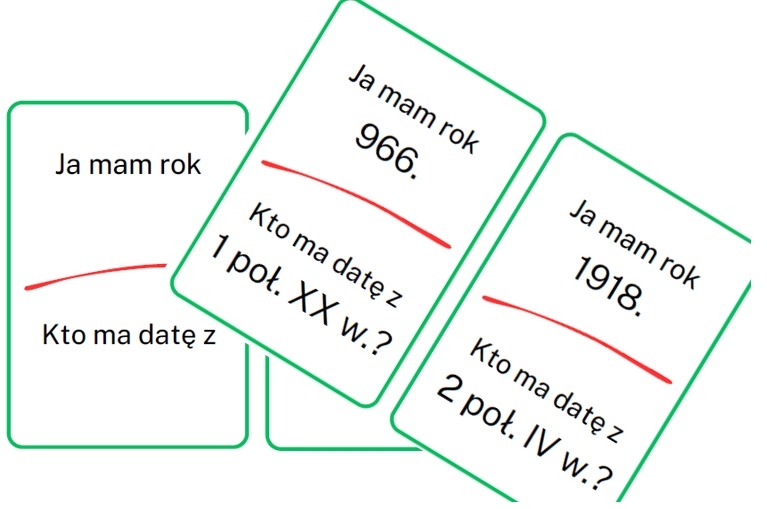 Ja mam rok

Kto ma datę z

Ja mam rok
966.

Kto ma datę z
1 poł. XX w.?

Ja mam rok
1918.

Kto ma datę z
2 poł. IV w.?