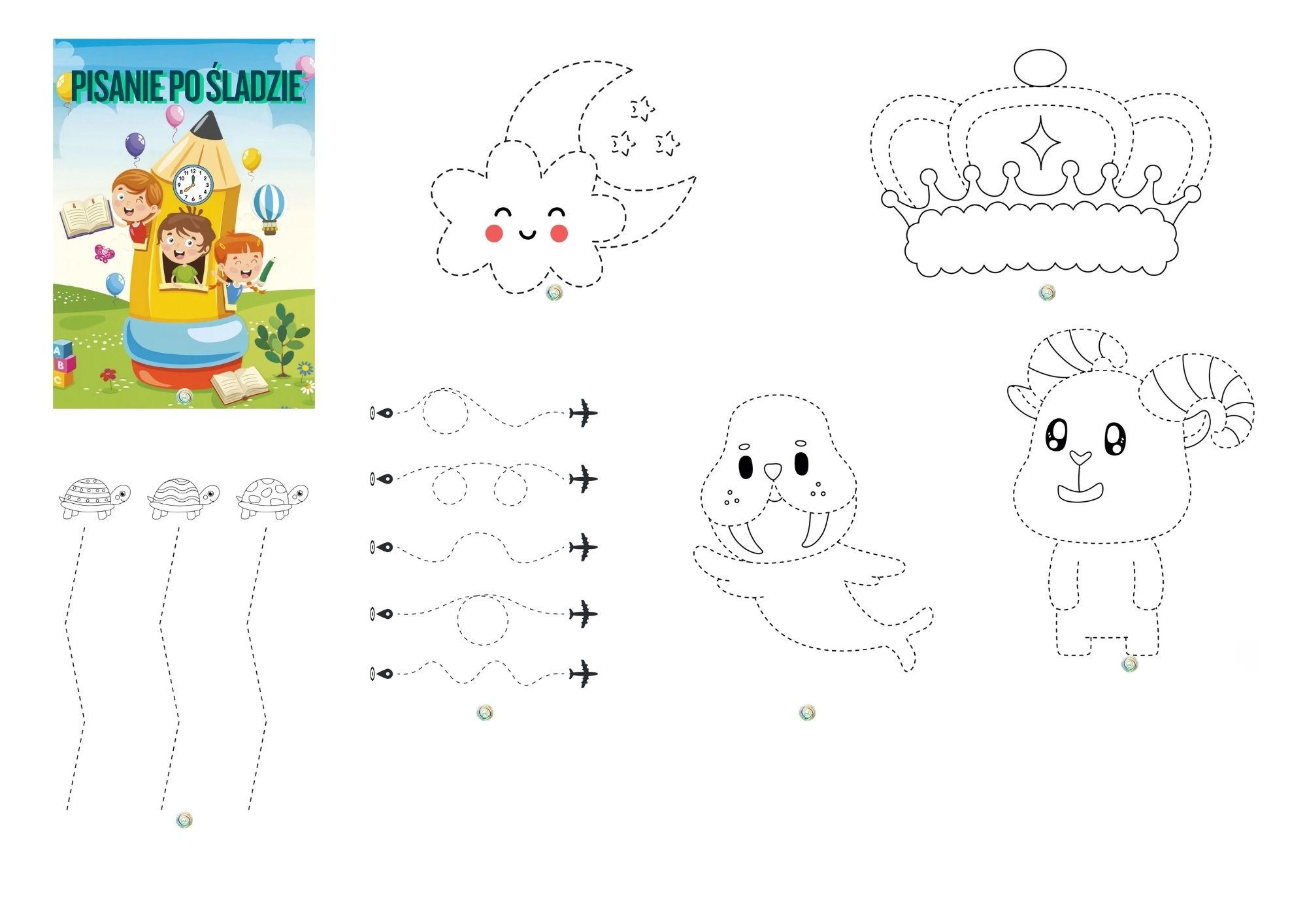 PISANIE PO ŚLADZIE

A
B
C