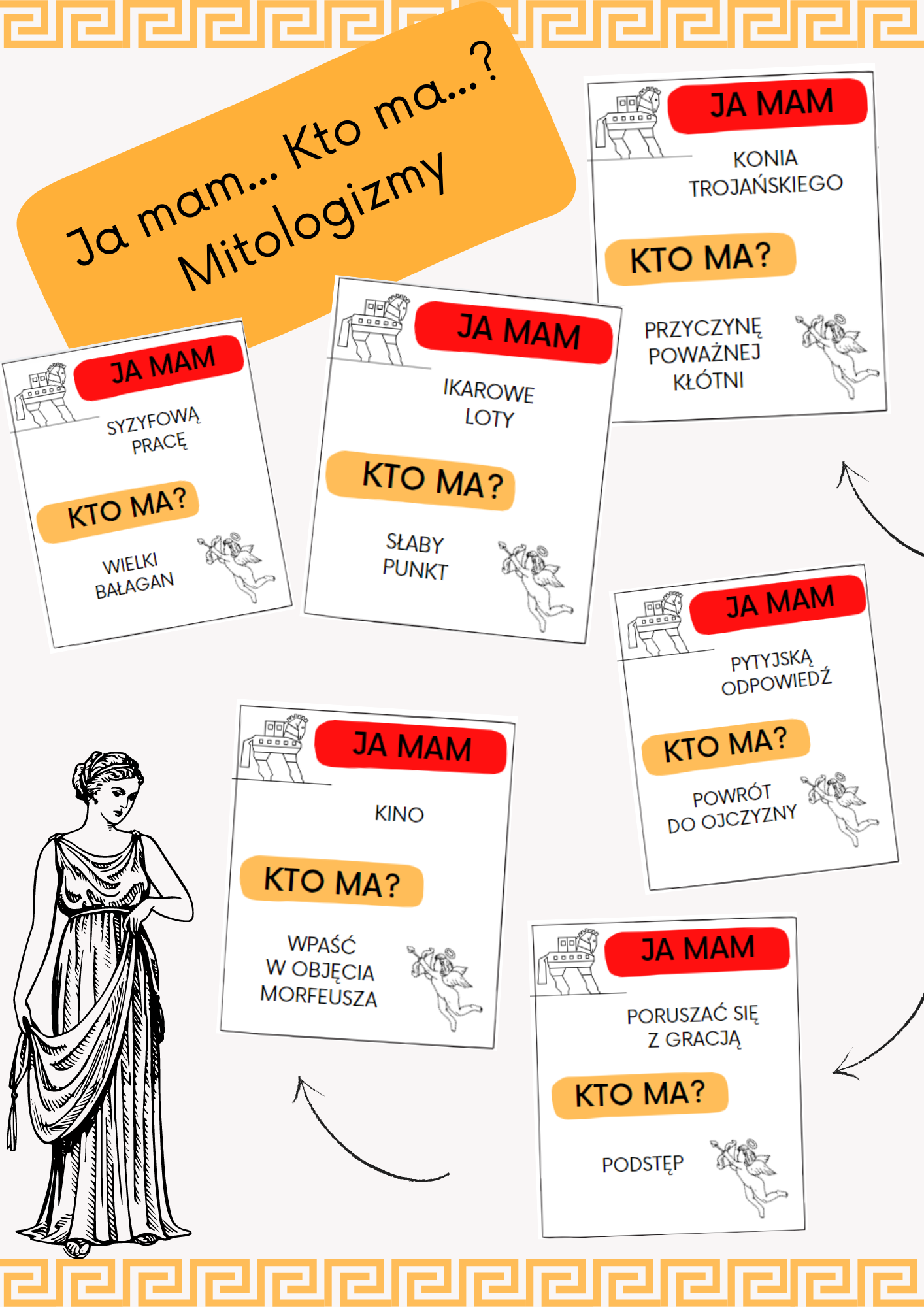 Ja mam... Kto ma...?
Mitologizmy

JA MAM
KONIA TROJAŃSKIEGO
KTO MA?
PRZYCZYNĘ POWAŻNEJ KŁÓTNI

JA MAM
SYZYFOWĄ PRACĘ
KTO MA?
WIELKI BAŁAGAN

JA MAM
IKAROWE LOTY
KTO MA?
SŁABY PUNKT

JA MAM
PYTYJSKĄ ODPOWIEDŹ
KTO MA?
POWRÓT DO OJCZYZNY

JA MAM
KINO
KTO MA?
WPAŚĆ W OBJĘCIA MORFEUSZA

JA MAM
PORUSZAĆ SIĘ Z GRACJĄ
KTO MA?
PODSTĘP