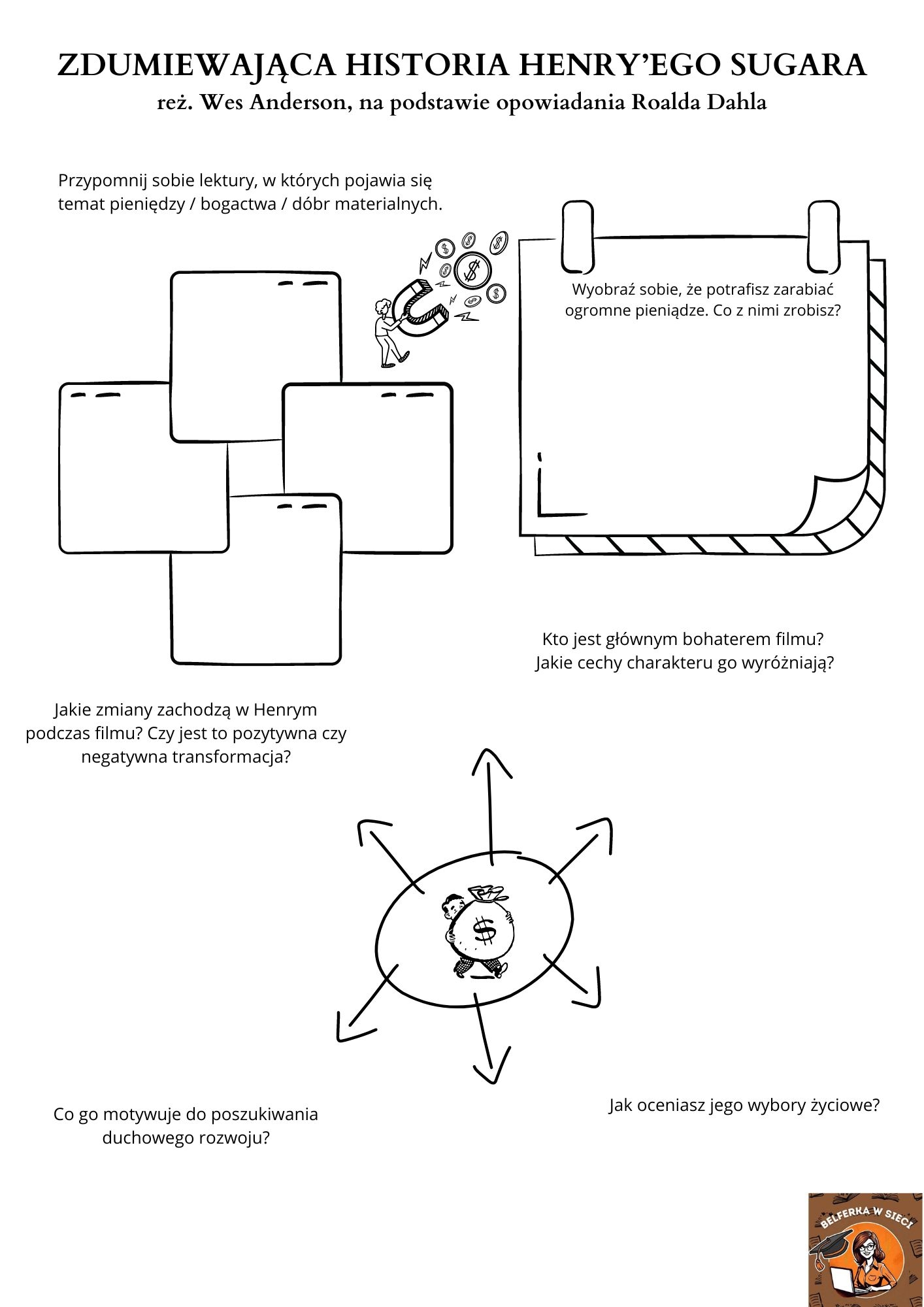 ZDUMIEWAJĄCA HISTORIA HENRY'EGO SUGARA
reż. Wes Anderson, na podstawie opowiadania Roalda Dahla

Przypomnij sobie lektury, w których pojawia się temat pieniędzy / bogactwa / dóbr materialnych.

Wyobraź sobie, że potrafisz zarabiać ogromne pieniądze. Co z nimi zrobisz?

Kto jest głównym bohaterem filmu? Jakie cechy charakteru go wyróżniają?

Jakie zmiany zachodzą w Henrym podczas filmu? Czy jest to pozytywna czy negatywna transformacja?

Co go motywuje do poszukiwania duchowego rozwoju?

Jak oceniasz jego wybory życiowe?

BELFERKA W SIECI