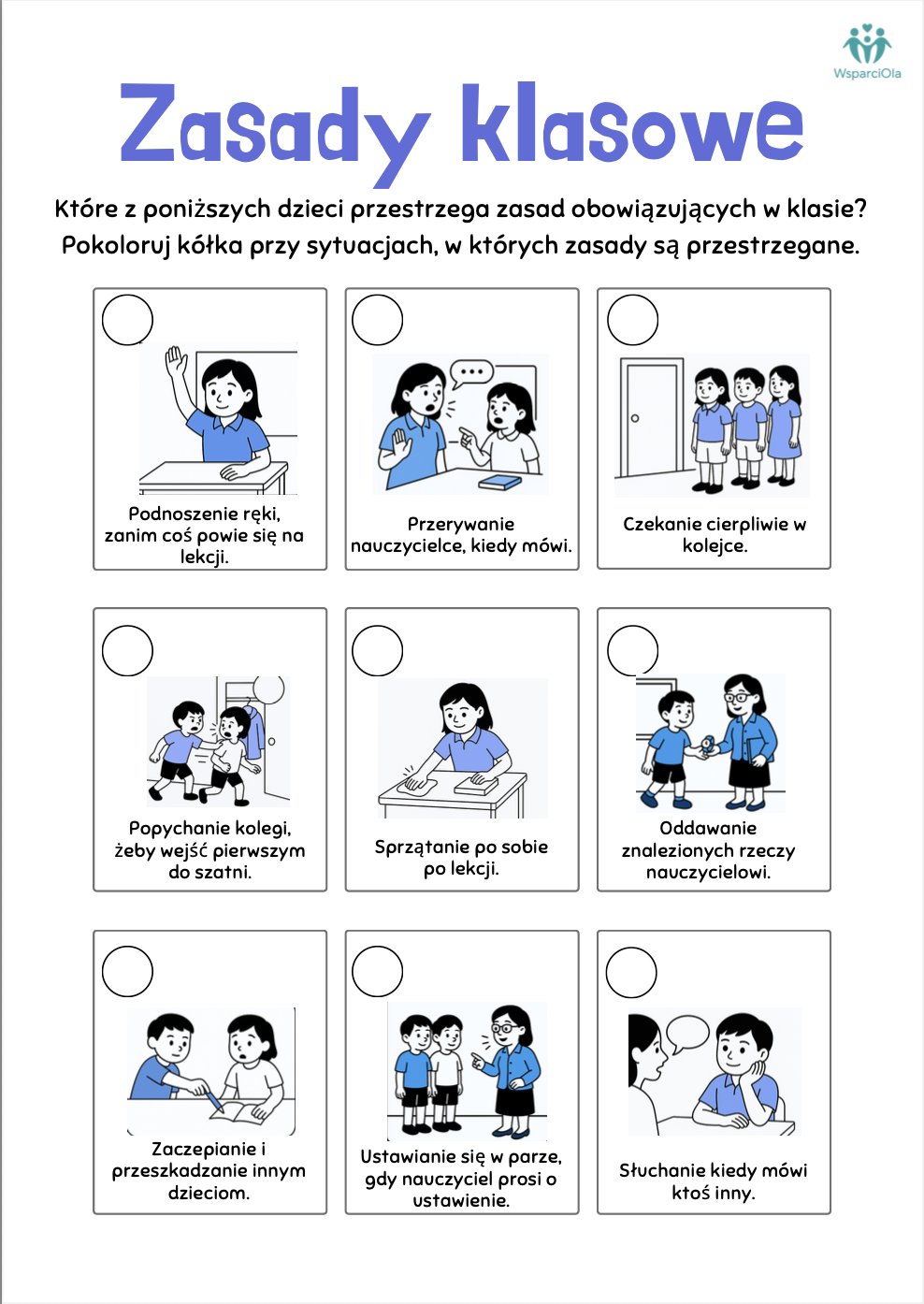 WsparciOla

Zasady klasowe

Które z poniższych dzieci przestrzega zasad obowiązujących w klasie? Pokoloruj kółka przy sytuacjach, w których zasady są przestrzegane.

Podnoszenie ręki, zanim coś powie się na lekcji.

Przerywanie nauczycielce, kiedy mówi.

Czekanie cierpliwie w kolejce.

Popychanie kolegi, żeby wejść pierwszym do szatni.

Sprzątanie po sobie po lekcji.

Oddawanie znalezionych rzeczy nauczycielowi.

Zaczepianie i przeszkadzanie innym dzieciom.

Ustawianie się w parze, gdy nauczyciel prosi o ustawienie.

Słuchanie kiedy mówi ktoś inny.