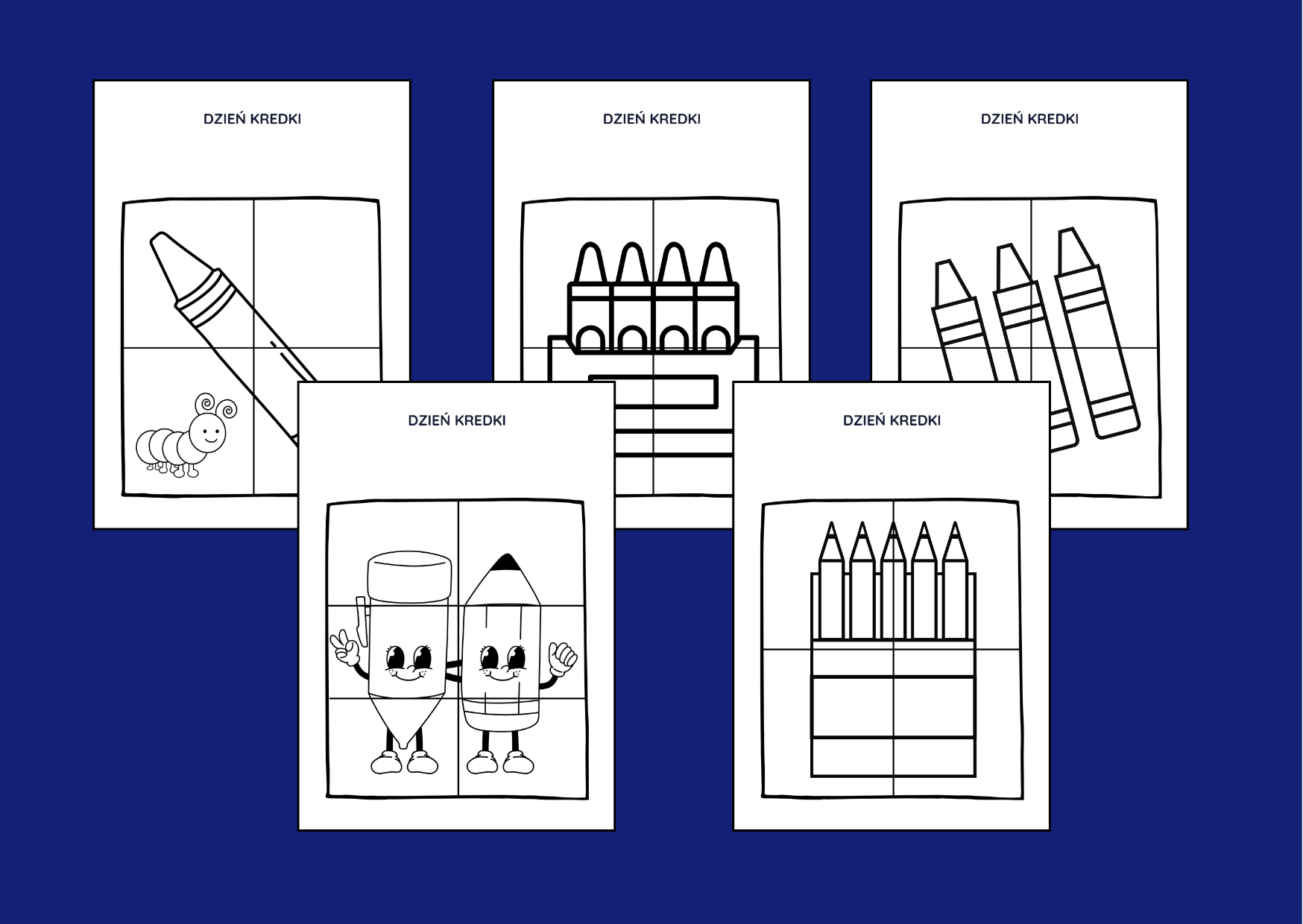 DZIEŃ KREDKI

DZIEŃ KREDKI

DZIEŃ KREDKI

DZIEŃ KREDKI

DZIEŃ KREDKI