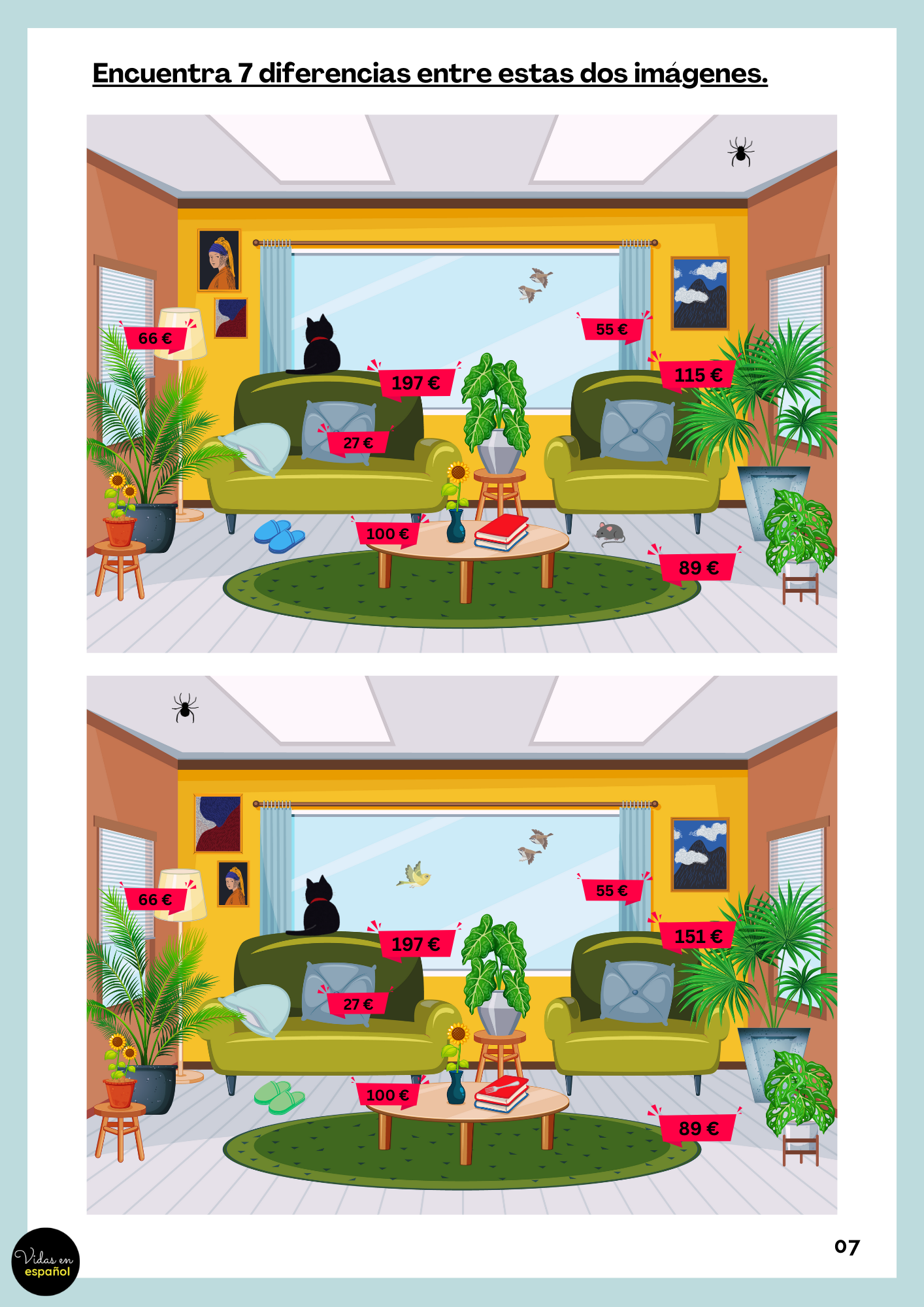 Encuentra 7 diferencias entre estas dos imágenes.

66 €
55 €
197 €
115 €
27 €
100 €
89 €

66 €
55 €
197 €
151 €
27 €
100 €
89 €

Vidas en español

07