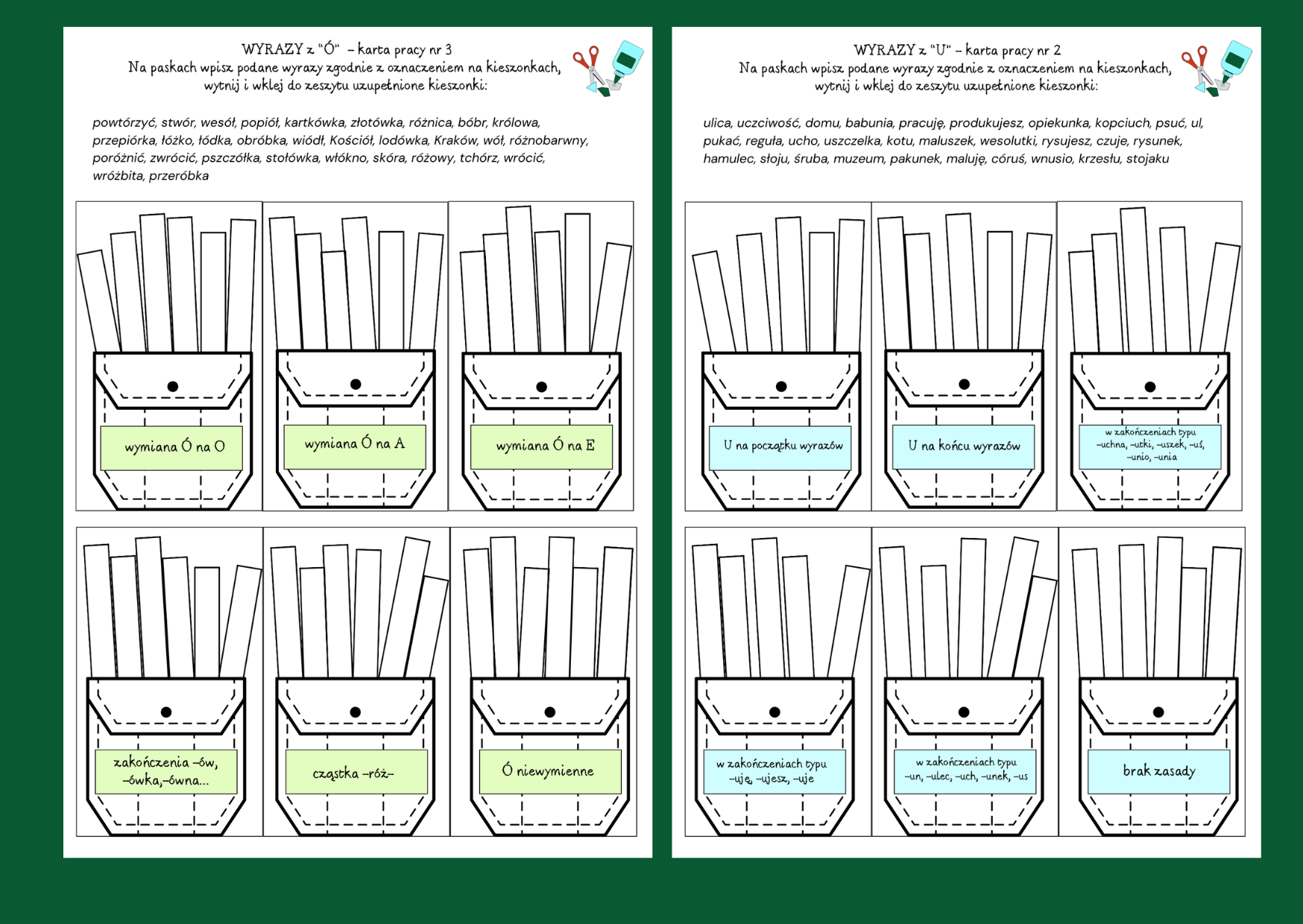 WYRAZY z "Ó" – karta pracy nr 3
Na paskach wpisz podane wyrazy zgodnie z oznaczeniem na kieszonkach, wytnij i wklej do zeszytu uzupełnione kieszonki:

powtórzyć, stwór, wesół, popiół, kartkówka, złotówka, różnica, bóbr, królowa, przepiórka, łóżko, łódka, obróbka, wiódł, Kościół, lodówka, Kraków, wół, różnobarwny, poróżnić, zwrócić, pszczółka, stołówka, włókno, skóra, różowy, tchórz, wrócić, wróżbita, przeróbka

wymiana Ó na O

wymiana Ó na A

wymiana Ó na E

zakończenia -ów, -ówka,-ówna...

cząstka -róż-

Ó niewymienne

WYRAZY z "U" – karta pracy nr 2
Na paskach wpisz podane wyrazy zgodnie z oznaczeniem na kieszonkach, wytnij i wklej do zeszytu uzupełnione kieszonki:

ulica, uczciwość, domu, babunia, pracuję, produkujesz, opiekunka, kopciuch, psuć, ul, pukać, reguła, ucho, uszczelka, kotu, maluszek, wesolutki, rysujesz, czuje, rysunek, hamulec, słoju, śruba, muzeum, pakunek, maluję, córuś, wnusio, krzesłu, stojaku

U na początku wyrazów

U na końcu wyrazów

w zakończeniach typu -uchna, -utki, -uszek, -uś, -unio, -unia

w zakończeniach typu -uję, -ujesz, -uje

w zakończeniach typu -un, -ulec, -uch, -unek, -us

brak zasady